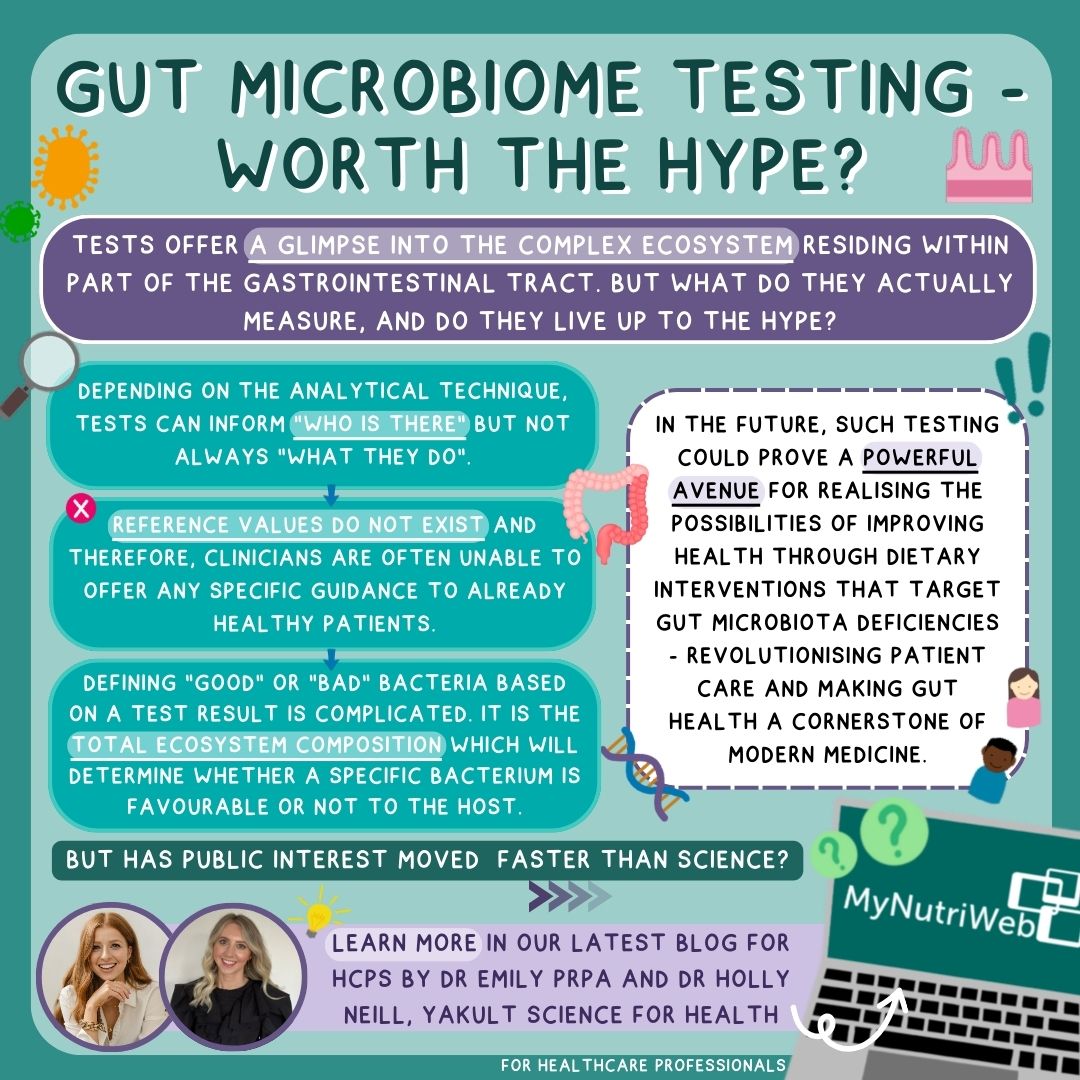 GUT MICROBIOME TESTING - WORTH THE HYPE?

TESTS OFFER A GLIMPSE INTO THE COMPLEX ECOSYSTEM RESIDING WITHIN PART OF THE GASTROINTESTINAL TRACT. BUT WHAT DO THEY ACTUALLY MEASURE, AND DO THEY LIVE UP TO THE HYPE?

DEPENDING ON THE ANALYTICAL TECHNIQUE, TESTS CAN INFORM "WHO IS THERE" BUT NOT ALWAYS "WHAT THEY DO".

REFERENCE VALUES DO NOT EXIST AND THEREFORE, CLINICIANS ARE OFTEN UNABLE TO OFFER ANY SPECIFIC GUIDANCE TO ALREADY HEALTHY PATIENTS.

DEFINING "GOOD" OR "BAD" BACTERIA BASED ON A TEST RESULT IS COMPLICATED. IT IS THE TOTAL ECOSYSTEM COMPOSITION WHICH WILL DETERMINE WHETHER A SPECIFIC BACTERIUM IS FAVOURABLE OR NOT TO THE HOST.

IN THE FUTURE, SUCH TESTING COULD PROVE A POWERFUL AVENUE FOR REALISING THE POSSIBILITIES OF IMPROVING HEALTH THROUGH DIETARY INTERVENTIONS THAT TARGET GUT MICROBIOTA DEFICIENCIES - REVOLUTIONISING PATIENT CARE AND MAKING GUT HEALTH A CORNERSTONE OF MODERN MEDICINE.

BUT HAS PUBLIC INTEREST MOVED FASTER THAN SCIENCE?

MyNutriWeb

LEARN MORE IN OUR LATEST BLOG FOR HCPS BY DR EMILY PRPA AND DR HOLLY NEILL, YAKULT SCIENCE FOR HEALTH

FOR HEALTHCARE PROFESSIONALS